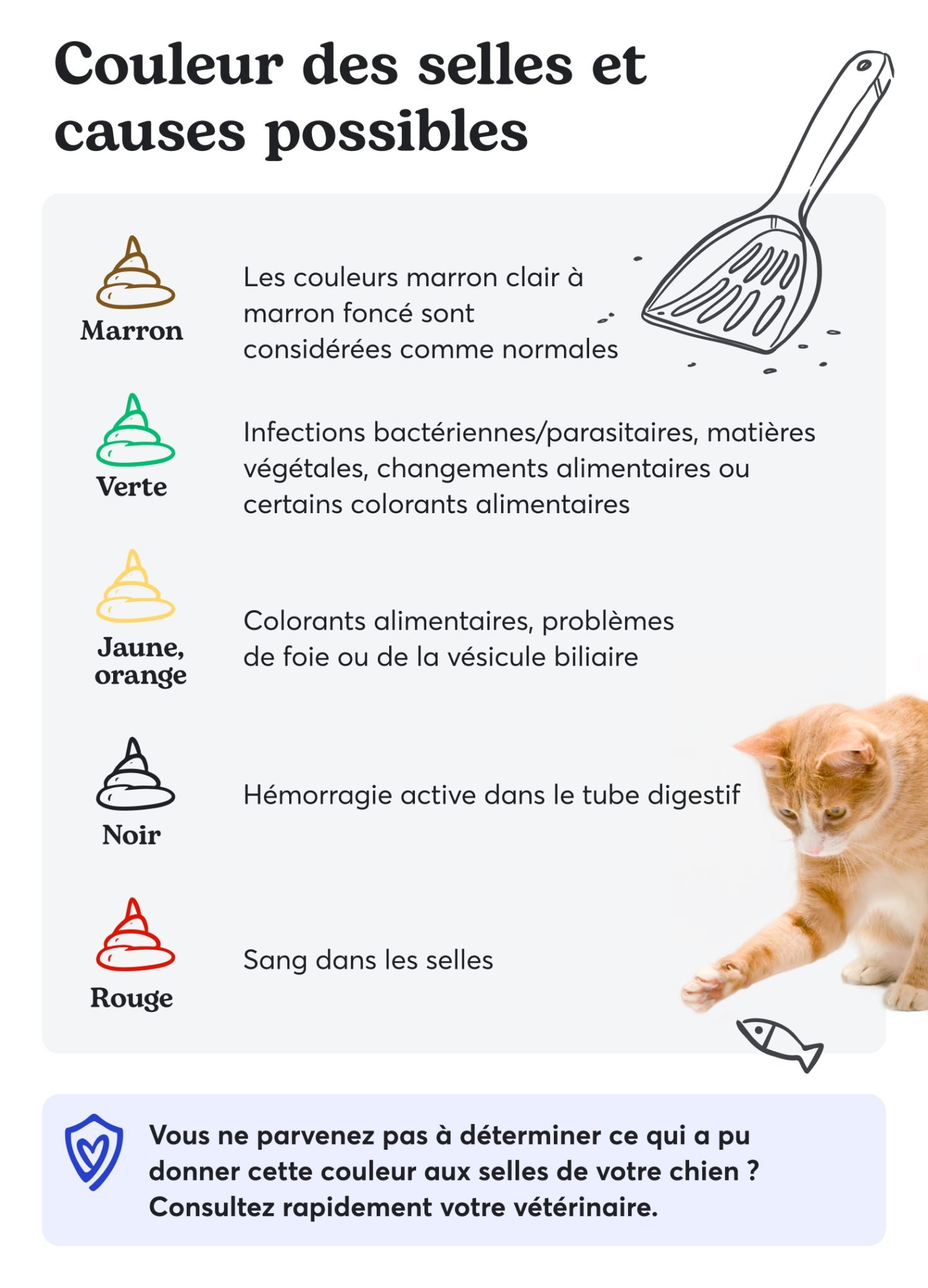 Couleur des selles et causes possibles

Marron

Les couleurs marron clair à marron foncé sont considérées comme normales

Verte

Infections bactériennes/parasitaires, matières végétales, changements alimentaires ou certains colorants alimentaires

Jaune, orange

Colorants alimentaires, problèmes de foie ou de la vésicule biliaire

Noir

Hémorragie active dans le tube digestif

Rouge

Sang dans les selles

Vous ne parvenez pas à déterminer ce qui a pu donner cette couleur aux selles de votre chien ? Consultez rapidement votre vétérinaire.