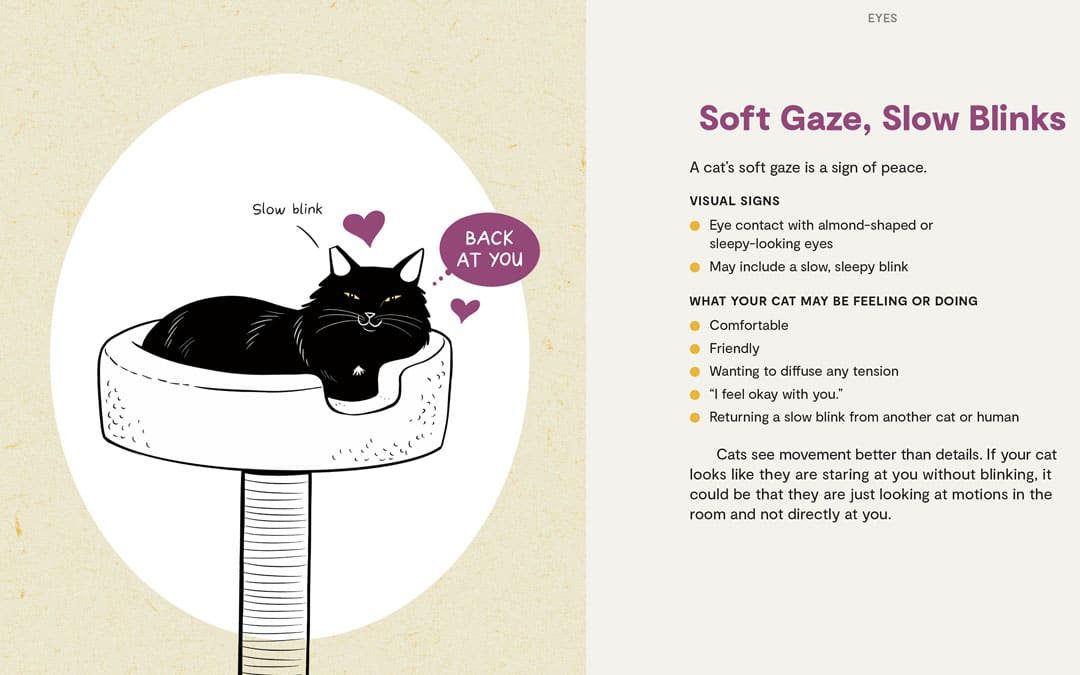 Slow blink

BACK AT YOU

EYES

Soft Gaze, Slow Blinks

A cat's soft gaze is a sign of peace.

VISUAL SIGNS

- Eye contact with almond-shaped or sleepy-looking eyes
- May include a slow, sleepy blink

WHAT YOUR CAT MAY BE FEELING OR DOING

- Comfortable
- Friendly
- Wanting to diffuse any tension
- "I feel okay with you."
- Returning a slow blink from another cat or human

Cats see movement better than details. If your cat looks like they are staring at you without blinking, it could be that they are just looking at motions in the room and not directly at you.