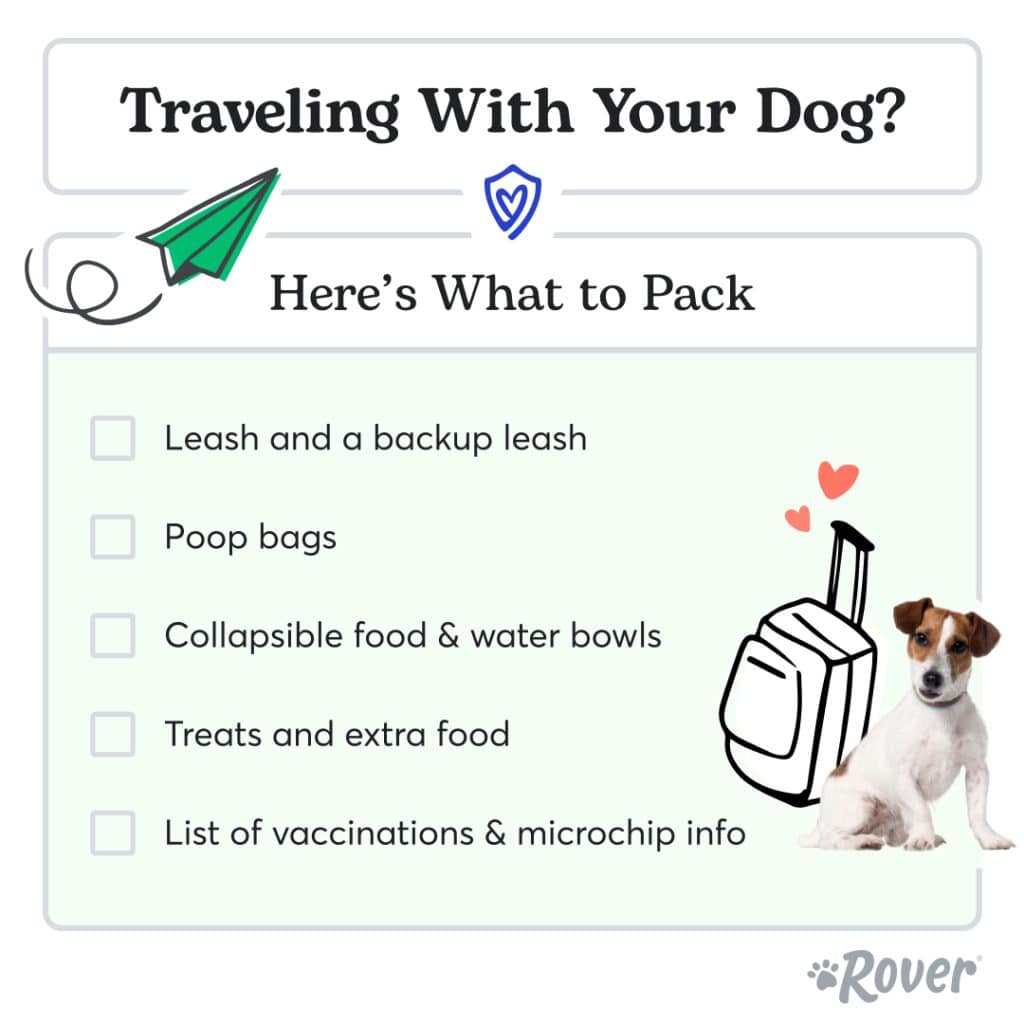 Traveling With Your Dog?

Here's What to Pack

Leash and a backup leash

Poop bags

Collapsible food & water bowls

Treats and extra food

List of vaccinations & microchip info

Rover