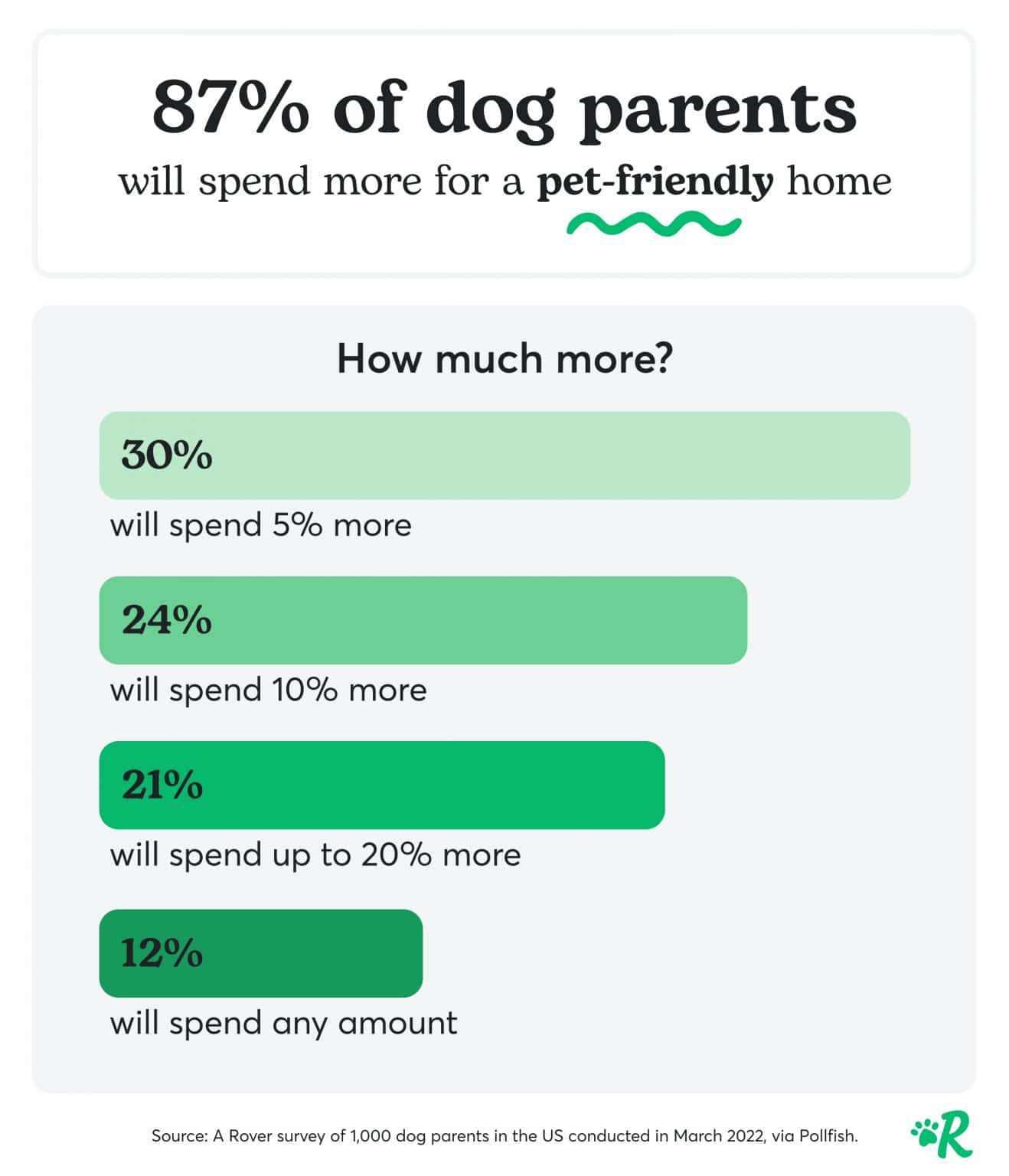 87% of dog parents

will spend more for a pet-friendly home

How much more?

30%

will spend 5% more

24%

will spend 10% more

21%

will spend up to 20% more

12%

will spend any amount

Source: A Rover survey of 1,000 dog parents in the US conducted in March 2022, via Pollfish.

R