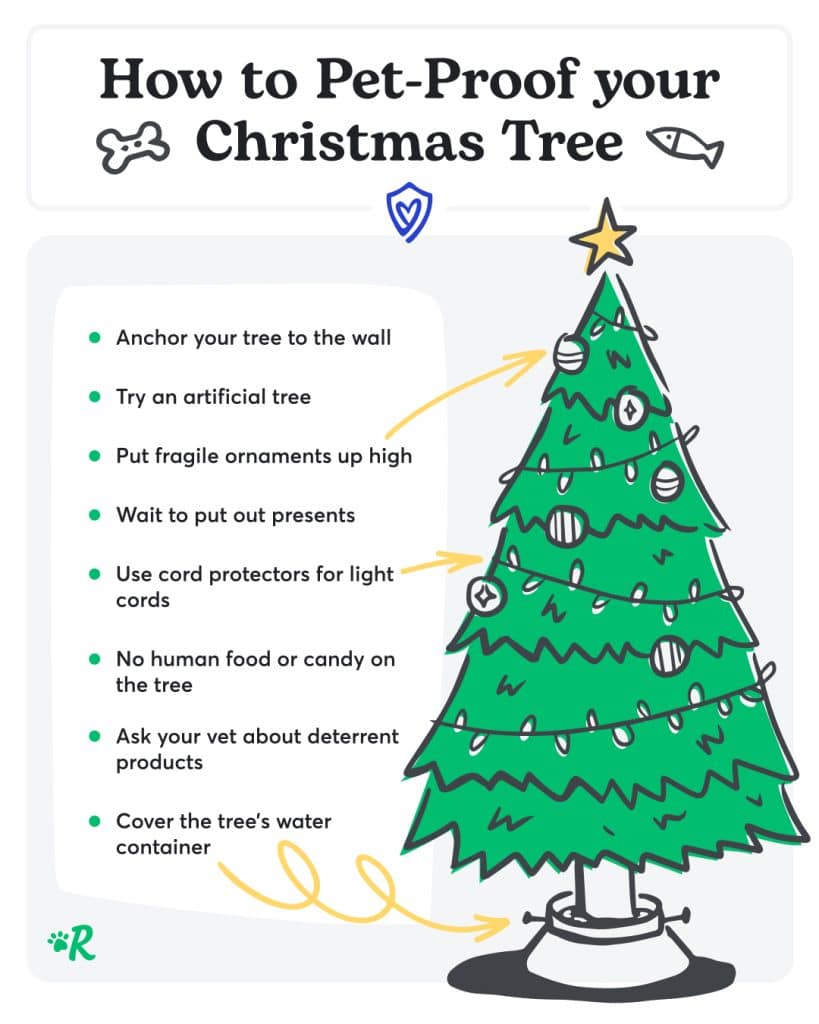 How to Pet-Proof your Christmas Tree

- Anchor your tree to the wall
- Try an artificial tree
- Put fragile ornaments up high
- Wait to put out presents
- Use cord protectors for light cords
- No human food or candy on the tree
- Ask your vet about deterrent products
- Cover the tree's water container

R