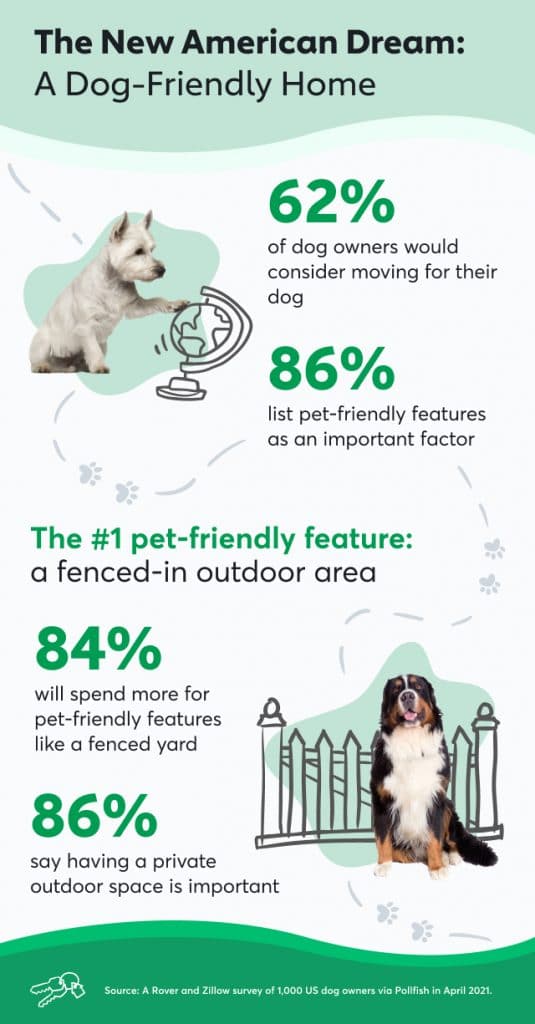 The New American Dream:
A Dog-Friendly Home

62%
of dog owners would consider moving for their dog

86%
list pet-friendly features as an important factor

The #1 pet-friendly feature:
a fenced-in outdoor area

84%
will spend more for pet-friendly features like a fenced yard

86%
say having a private outdoor space is important

Source: A Rover and Zillow survey of 1,000 US dog owners via Pollfish in April 2021.