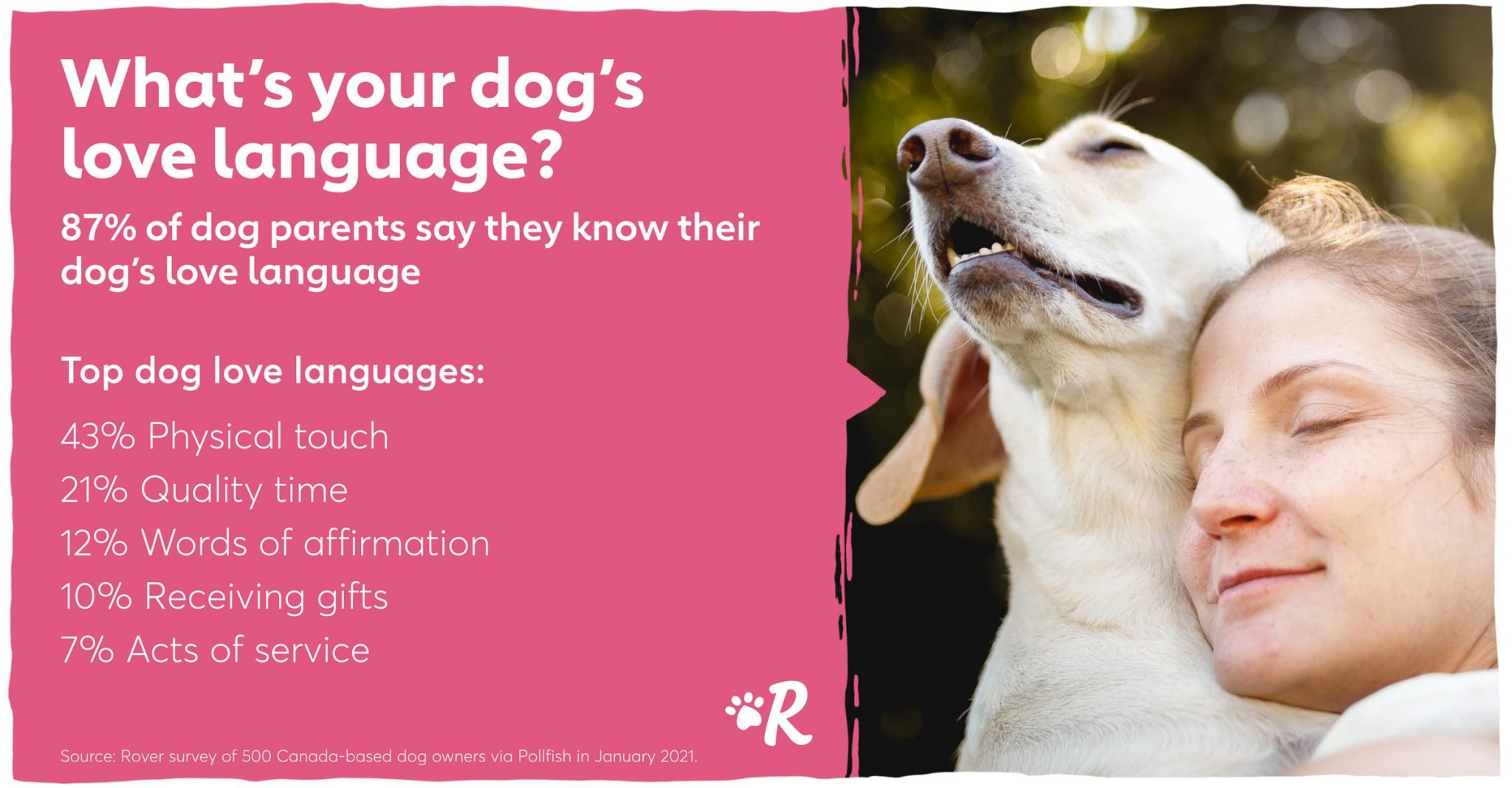 What's your dog's love language?

87% of dog parents say they know their dog's love language

Top dog love languages:

43% Physical touch
21% Quality time
12% Words of affirmation
10% Receiving gifts
7% Acts of service

R

Source: Rover survey of 500 Canada-based dog owners via Pollfish in January 2021.