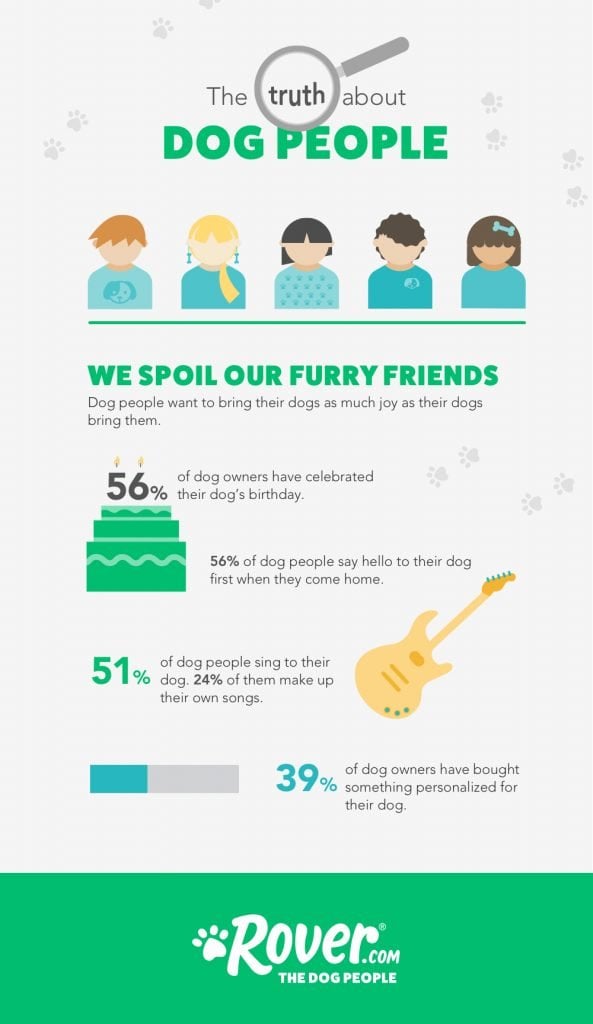 The truth about
DOG PEOPLE

WE SPOIL OUR FURRY FRIENDS
Dog people want to bring their dogs as much joy as their dogs bring them.

56% of dog owners have celebrated their dog's birthday.

56% of dog people say hello to their dog first when they come home.

51% of dog people sing to their dog. 24% of them make up their own songs.

39% of dog owners have bought something personalized for their dog.

Rover.com®
THE DOG PEOPLE