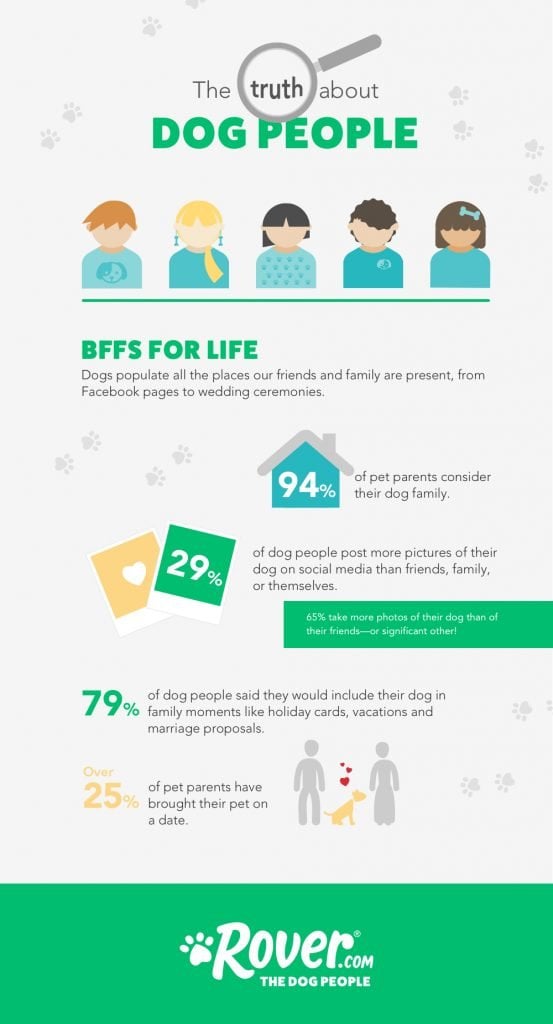 The truth about
DOG PEOPLE

BFFS FOR LIFE
Dogs populate all the places our friends and family are present, from Facebook pages to wedding ceremonies.

94% of pet parents consider their dog family.

29% of dog people post more pictures of their dog on social media than friends, family, or themselves.

65% take more photos of their dog than of their friends—or significant other!

79% of dog people said they would include their dog in family moments like holiday cards, vacations and marriage proposals.

Over 25% of pet parents have brought their pet on a date.

Rover.com
THE DOG PEOPLE