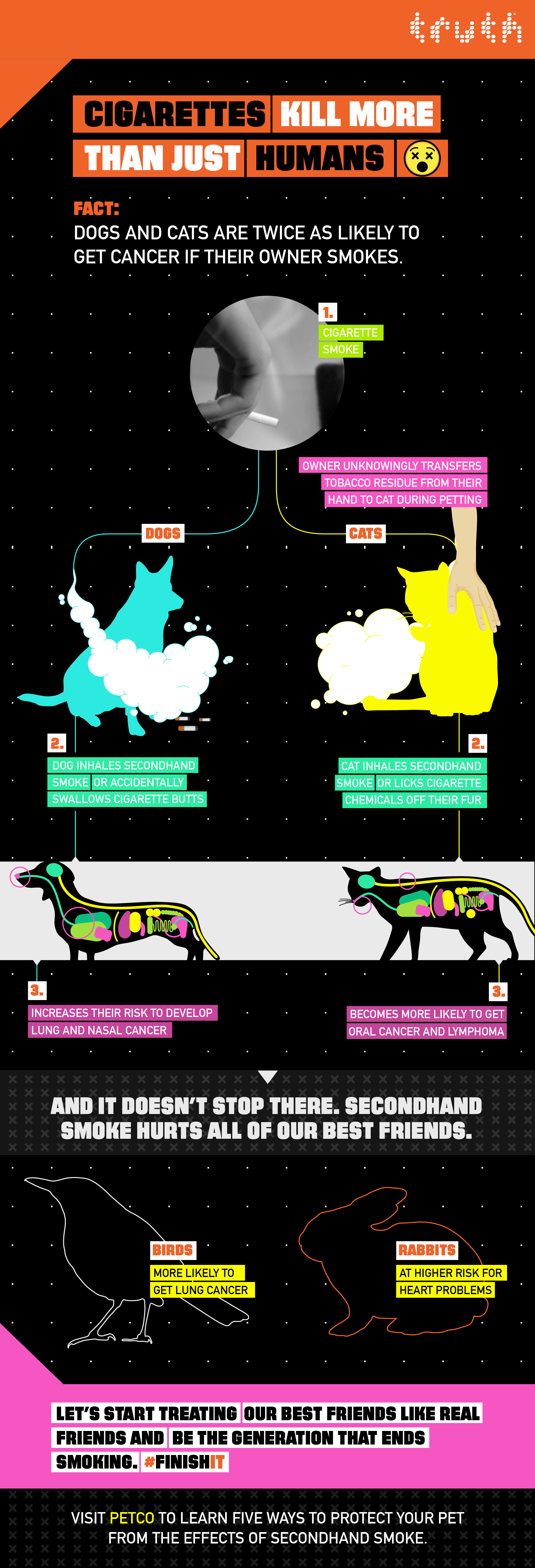 truth

CIGARETTES KILL MORE THAN JUST HUMANS

FACT:
DOGS AND CATS ARE TWICE AS LIKELY TO GET CANCER IF THEIR OWNER SMOKES.

1.
CIGARETTE SMOKE

OWNER UNKNOWINGLY TRANSFERS TOBACCO RESIDUE FROM THEIR HAND TO CAT DURING PETTING

DOGS

CATS

2.
DOG INHALES SECONDHAND SMOKE OR ACCIDENTALLY SWALLOWS CIGARETTE BUTTS

2.
CAT INHALES SECONDHAND SMOKE OR LICKS CIGARETTE CHEMICALS OFF THEIR FUR

3.
INCREASES THEIR RISK TO DEVELOP LUNG AND NASAL CANCER

3.
BECOMES MORE LIKELY TO GET ORAL CANCER AND LYMPHOMA

AND IT DOESN'T STOP THERE. SECONDHAND SMOKE HURTS ALL OF OUR BEST FRIENDS.

BIRDS
MORE LIKELY TO GET LUNG CANCER

RABBITS
AT HIGHER RISK FOR HEART PROBLEMS

LET'S START TREATING OUR BEST FRIENDS LIKE REAL FRIENDS AND BE THE GENERATION THAT ENDS SMOKING. #FINISHIT

VISIT PETCO TO LEARN FIVE WAYS TO PROTECT YOUR PET FROM THE EFFECTS OF SECONDHAND SMOKE.